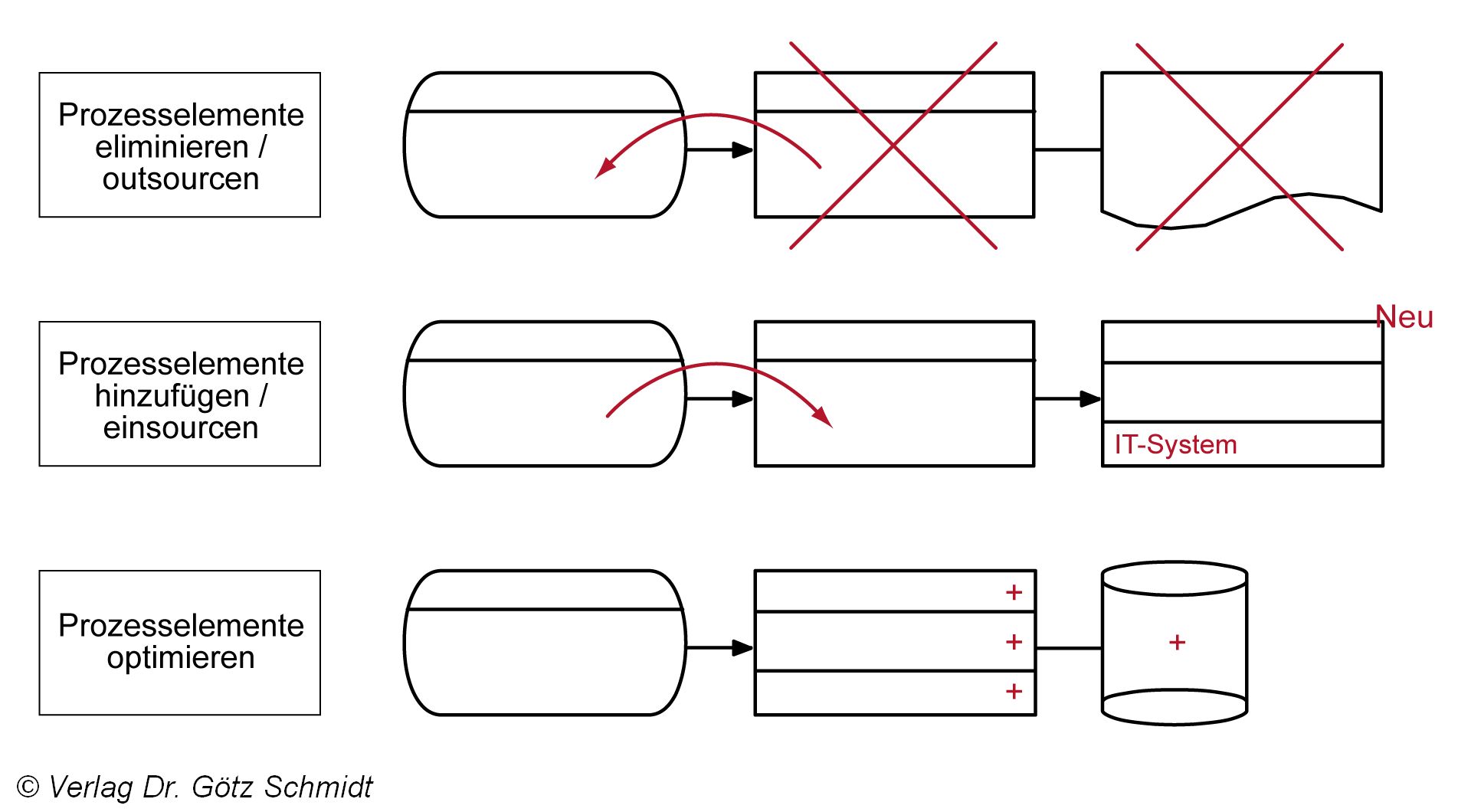 Prozesselemente eliminieren / outsourcen

Prozesselemente hinzufügen / einsourcen

Neu

IT-System

Prozesselemente optimieren

+

+

+

+

© Verlag Dr. Götz Schmidt